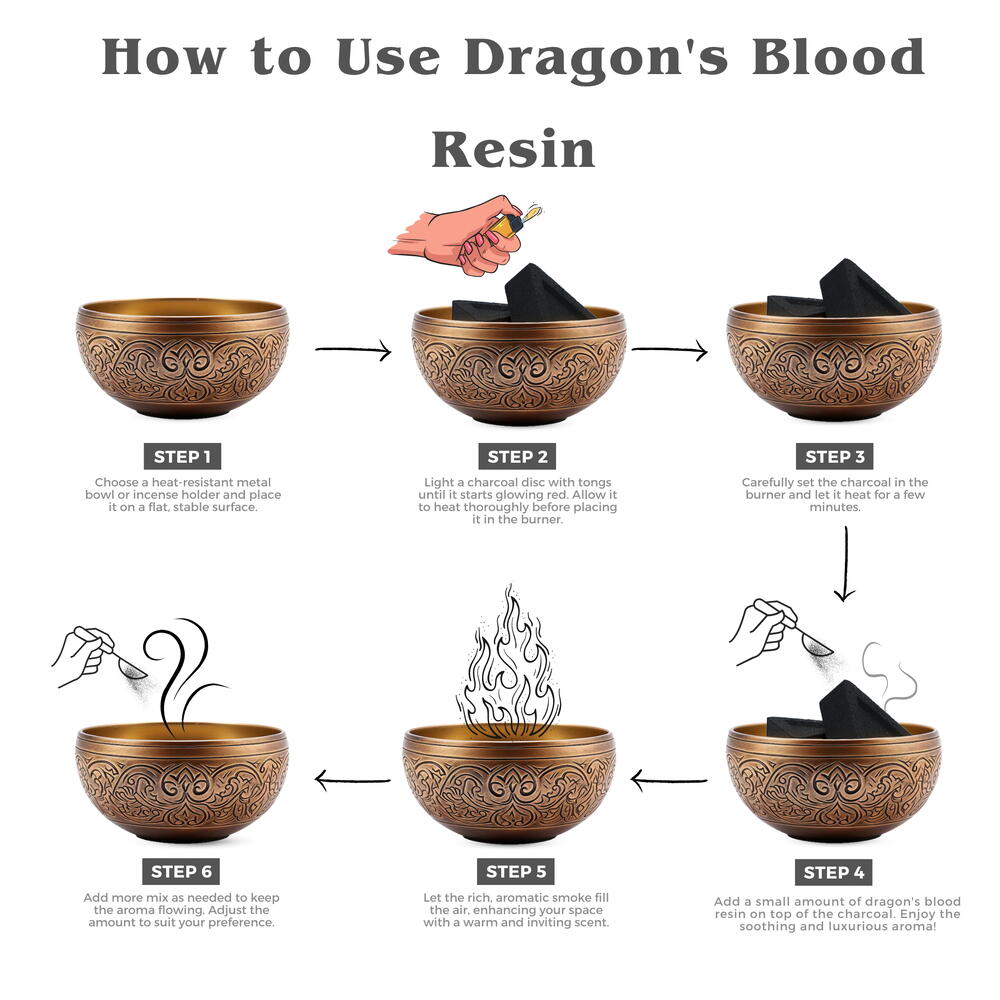 How to Use Dragon's Blood Resin

STEP 1

Choose a heat-resistant metal bowl or incense holder and place it on a flat, stable surface.

STEP 2

Light a charcoal disc with tongs until it starts glowing red. Allow it to heat thoroughly before placing it in the burner.

STEP 3

Carefully set the charcoal in the burner and let it heat for a few minutes.

STEP 4

Add a small amount of dragon's blood resin on top of the charcoal. Enjoy the soothing and luxurious aroma!

STEP 5

Let the rich, aromatic smoke fill the air, enhancing your space with a warm and inviting scent.

STEP 6

Add more mix as needed to keep the aroma flowing. Adjust the amount to suit your preference.