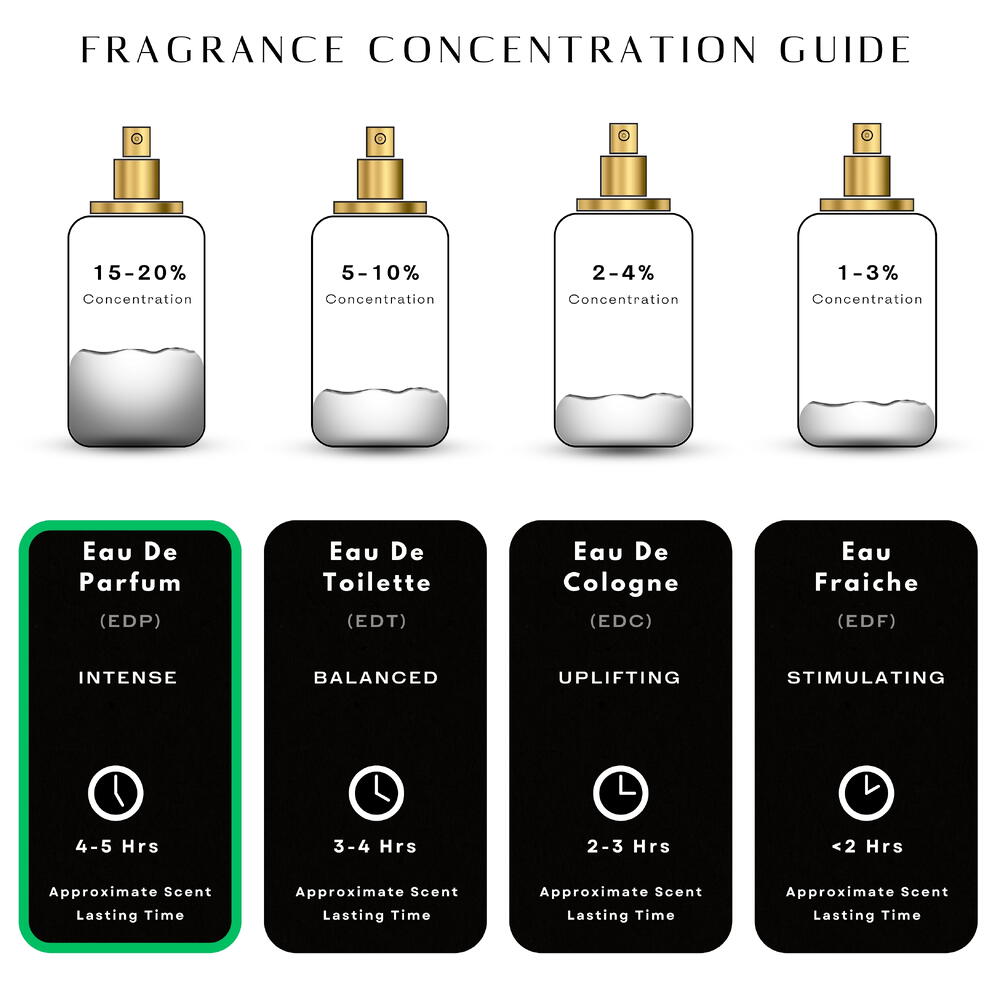 FRAGRANCE CONCENTRATION GUIDE

15-20%
Concentration

5-10%
Concentration

2-4%
Concentration

1-3%
Concentration

Eau De Parfum
(EDP)
INTENSE
4-5 Hrs
Approximate Scent Lasting Time

Eau De Toilette
(EDT)
BALANCED
3-4 Hrs
Approximate Scent Lasting Time

Eau De Cologne
(EDC)
UPLIFTING
2-3 Hrs
Approximate Scent Lasting Time

Eau Fraiche
(EDF)
STIMULATING
<2 Hrs
Approximate Scent Lasting Time